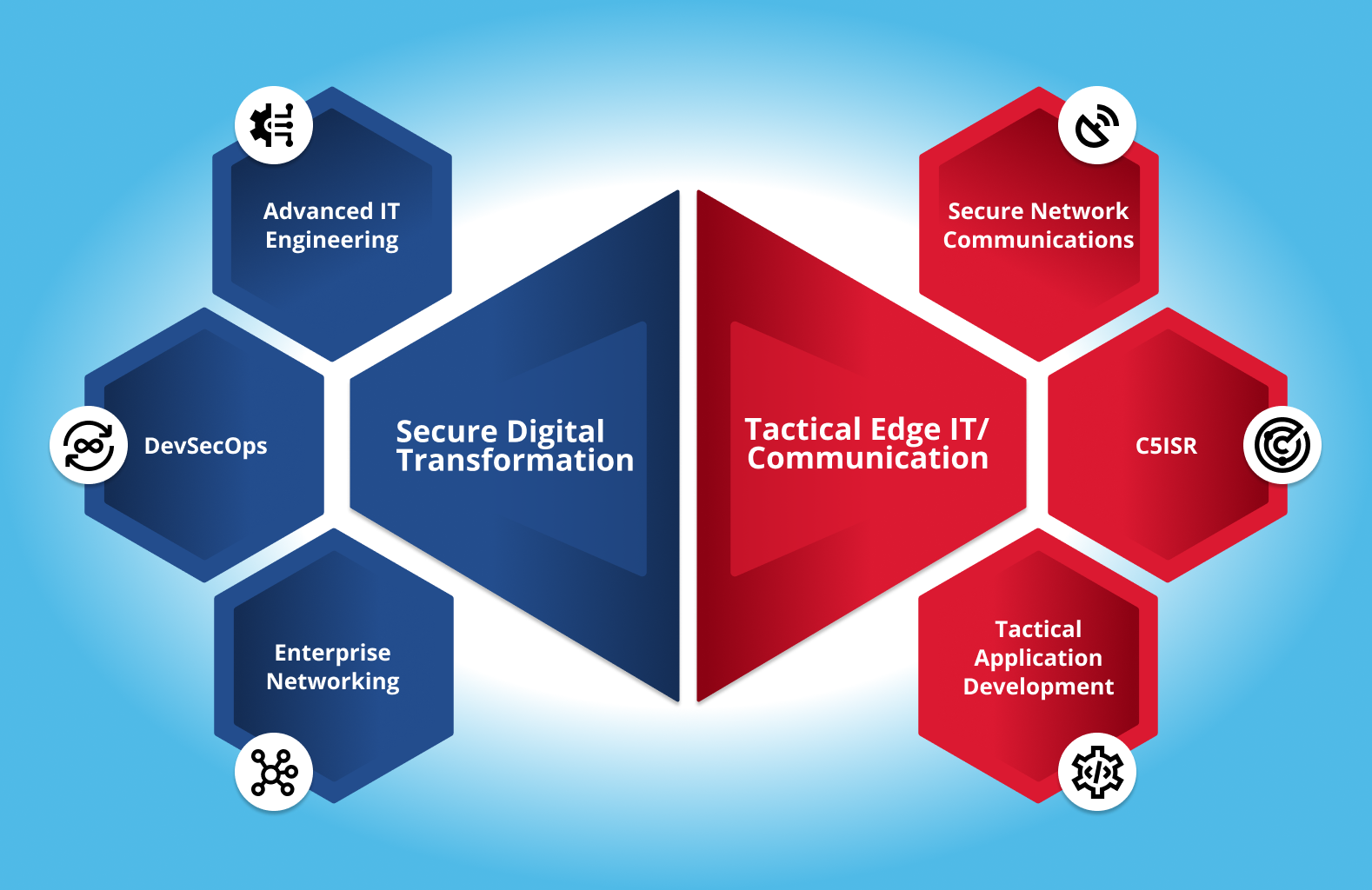 Advanced IT Engineering

DevSecOps

Enterprise Networking

Secure Digital Transformation

Tactical Edge IT/ Communication

Secure Network Communications

C5ISR

Tactical Application Development